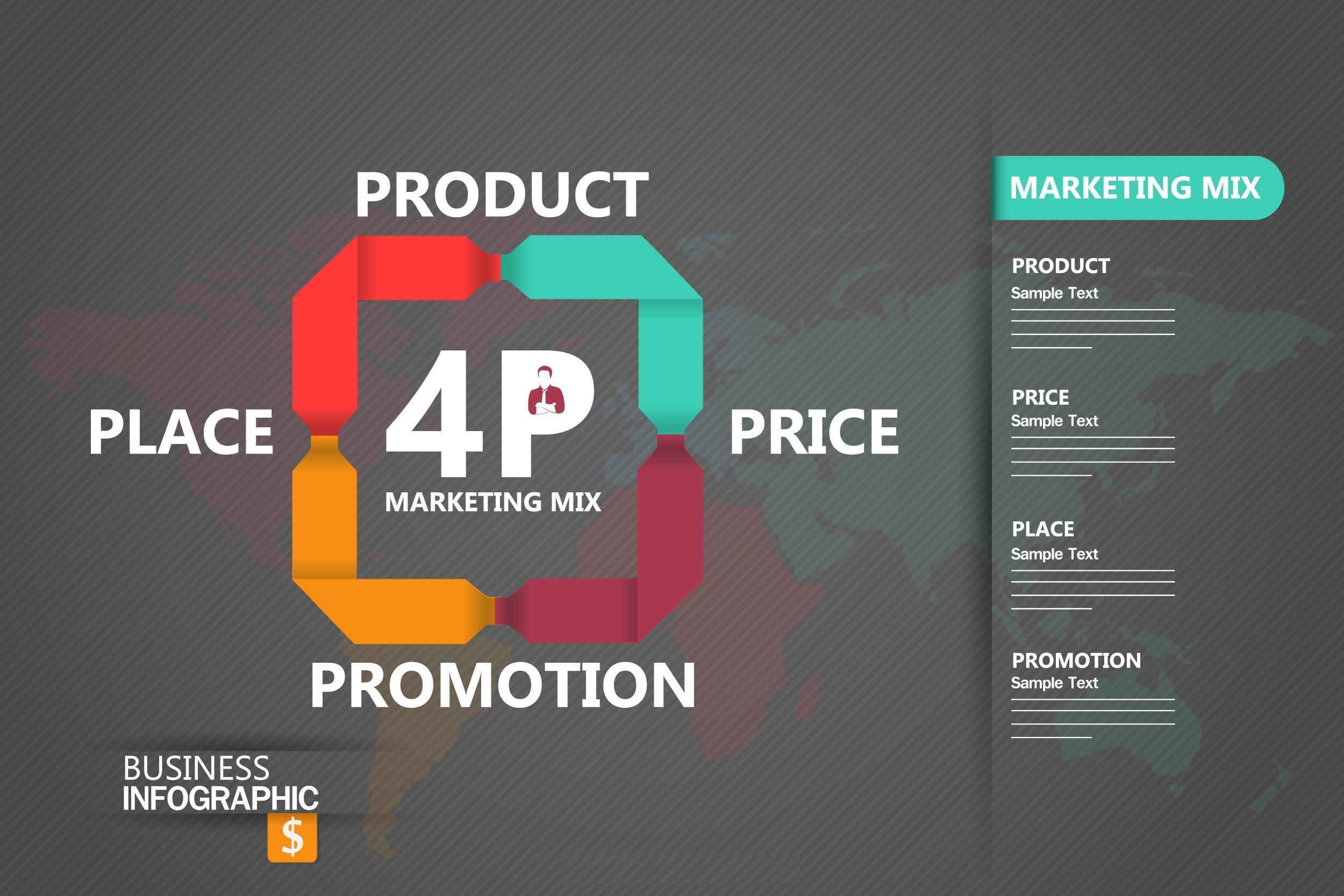 PRODUCT

PLACE

4P

MARKETING MIX

PRICE

PROMOTION

BUSINESS
INFOGRAPHIC

$

MARKETING MIX

PRODUCT
Sample Text

PRICE
Sample Text

PLACE
Sample Text

PROMOTION
Sample Text